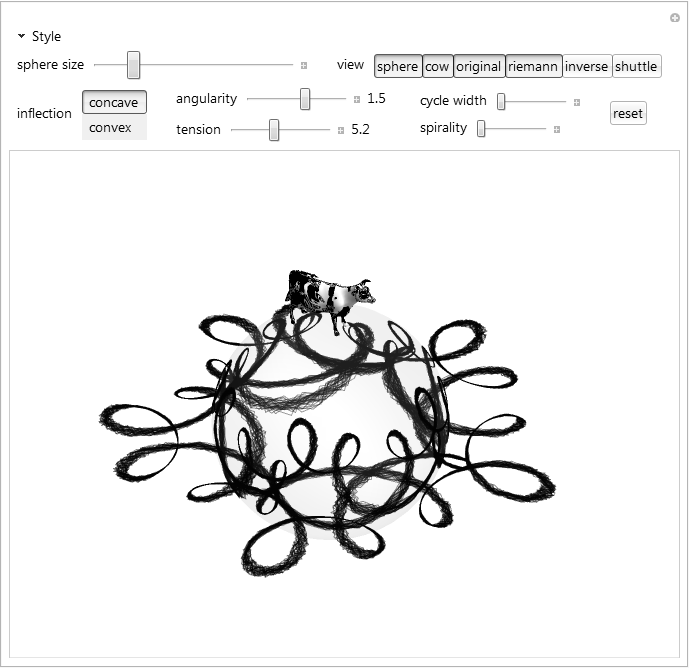 Style

sphere size

view sphere cow original riemann inverse shuttle

inflection concave convex

angularity 1.5

tension 5.2

cycle width

spirality

reset