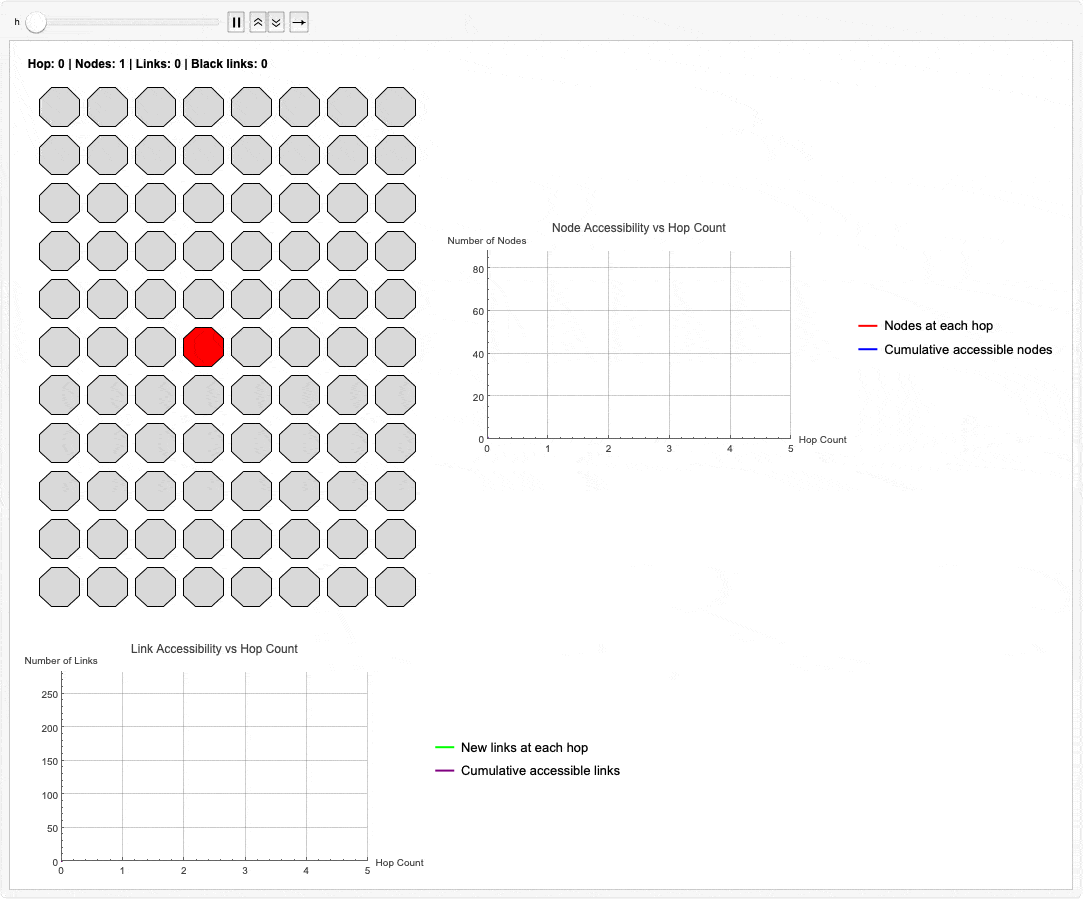 h

Hop: 0 | Nodes: 1 | Links: 0 | Black links: 0

Node Accessibility vs Hop Count
Number of Nodes
80
60
40
20
0
0 1 2 3 4 5
Hop Count

Nodes at each hop
Cumulative accessible nodes

Link Accessibility vs Hop Count
Number of Links
250
200
150
100
50
0
0 1 2 3 4 5
Hop Count

New links at each hop
Cumulative accessible links