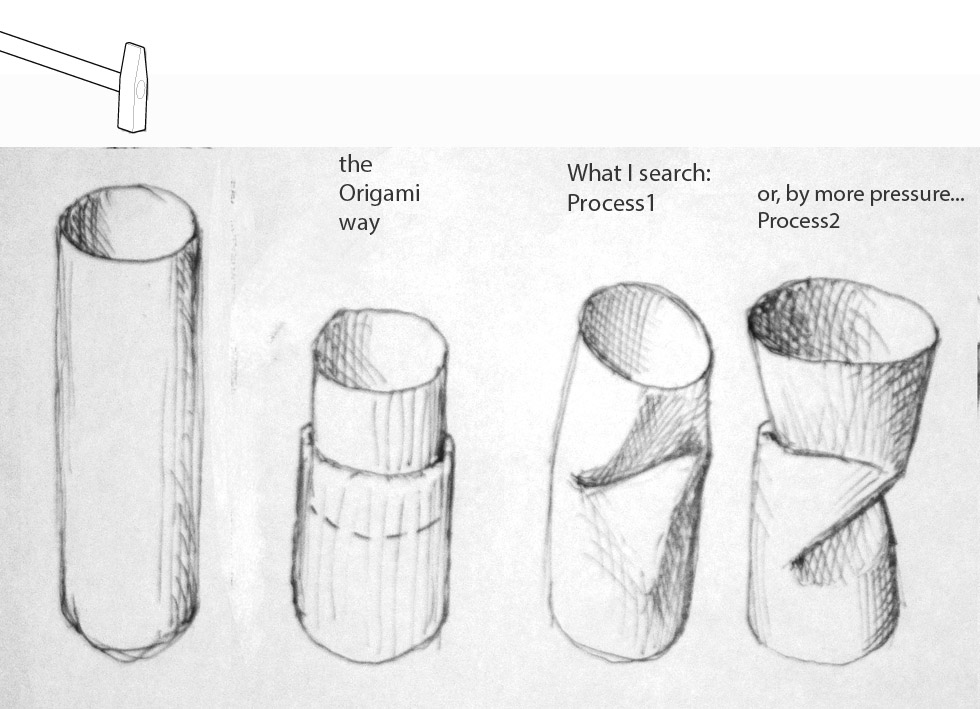 the Origami way

What I search:
Process1

or, by more pressure...
Process2