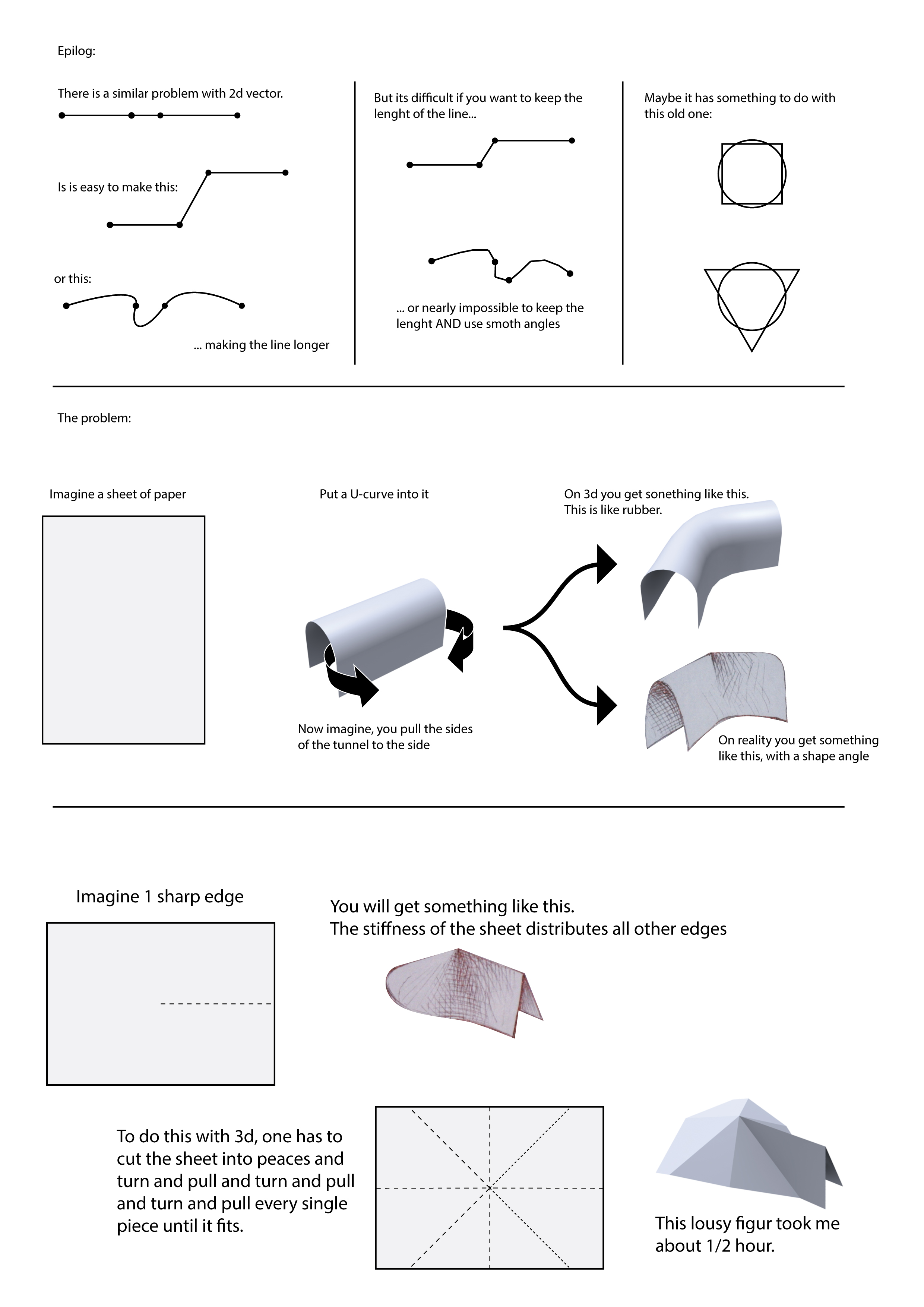 Epilog:

There is a similar problem with 2d vector.

Is is easy to make this:

or this:

... making the line longer

But its difficult if you want to keep the lenght of the line...

... or nearly impossible to keep the lenght AND use smoth angles

Maybe it has something to do with this old one:

The problem:

Imagine a sheet of paper

Put a U-curve into it

Now imagine, you pull the sides of the tunnel to the side

On 3d you get sonething like this. This is like rubber.

On reality you get something like this, with a shape angle

Imagine 1 sharp edge

You will get something like this.
The stiffness of the sheet distributes all other edges

To do this with 3d, one has to cut the sheet into peaces and turn and pull and turn and pull and turn and pull every single piece until it fits.

This lousy figur took me about 1/2 hour.